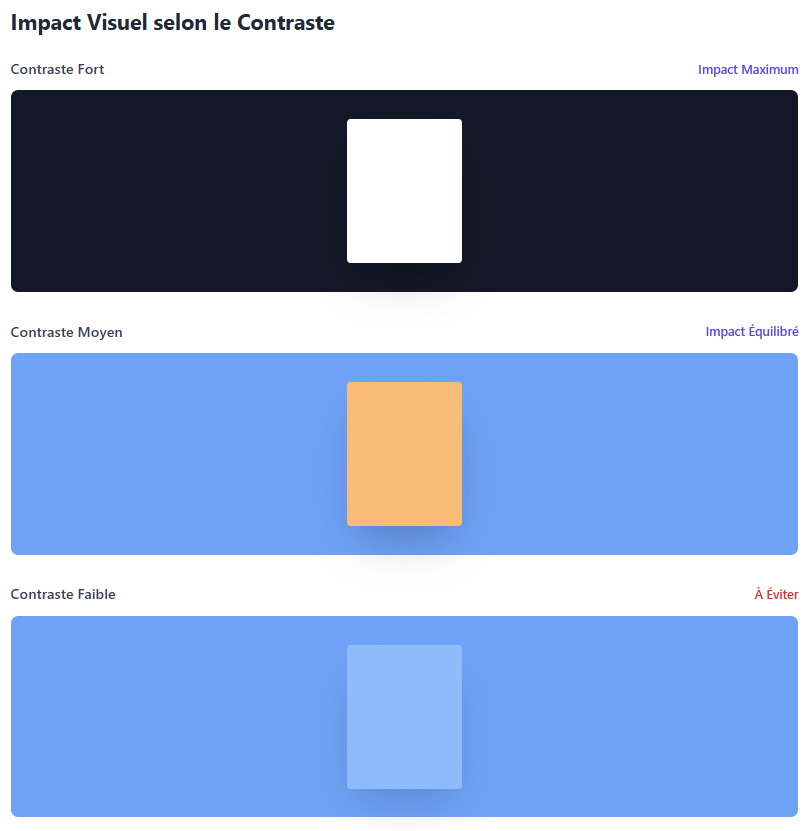 Impact Visuel selon le Contraste

Contraste Fort

Impact Maximum

Contraste Moyen

Impact Équilibré

Contraste Faible

À Éviter